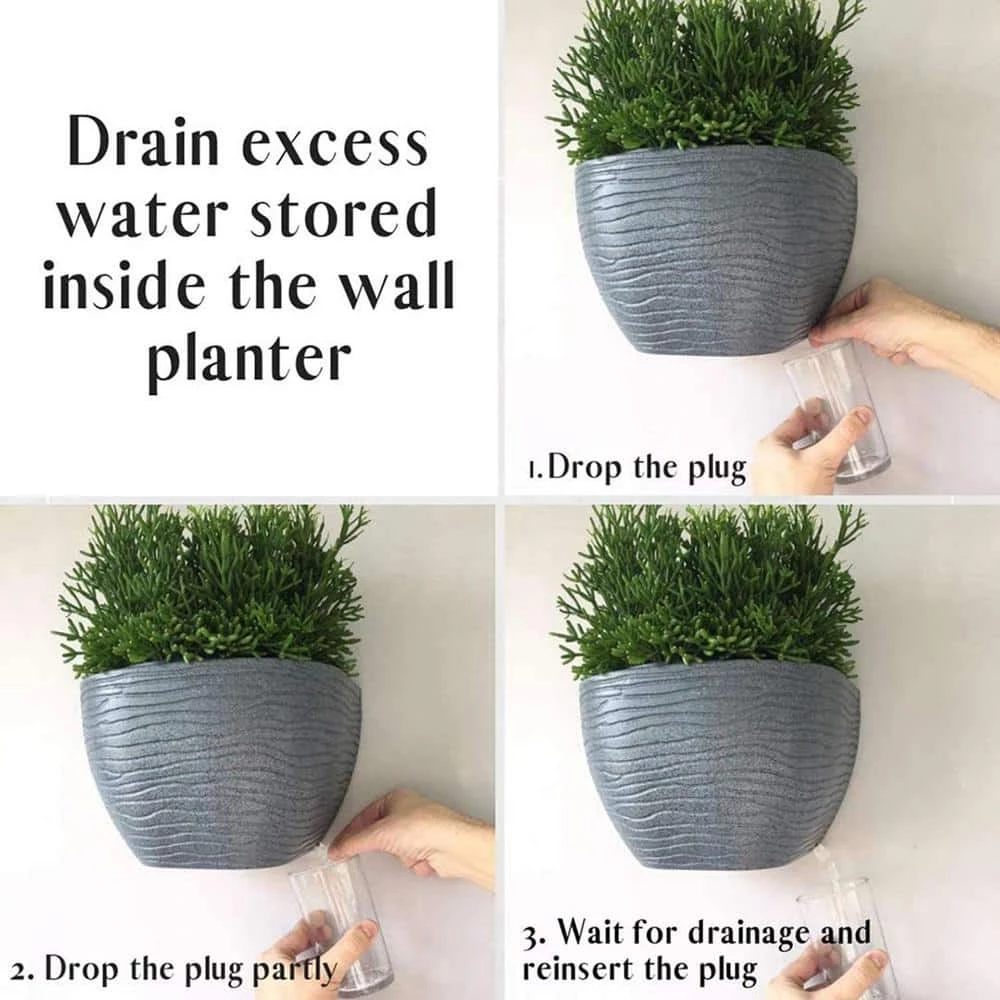 Drain excess water stored inside the wall planter

1.Drop the plug

2. Drop the plug partly

3. Wait for drainage and reinsert the plug