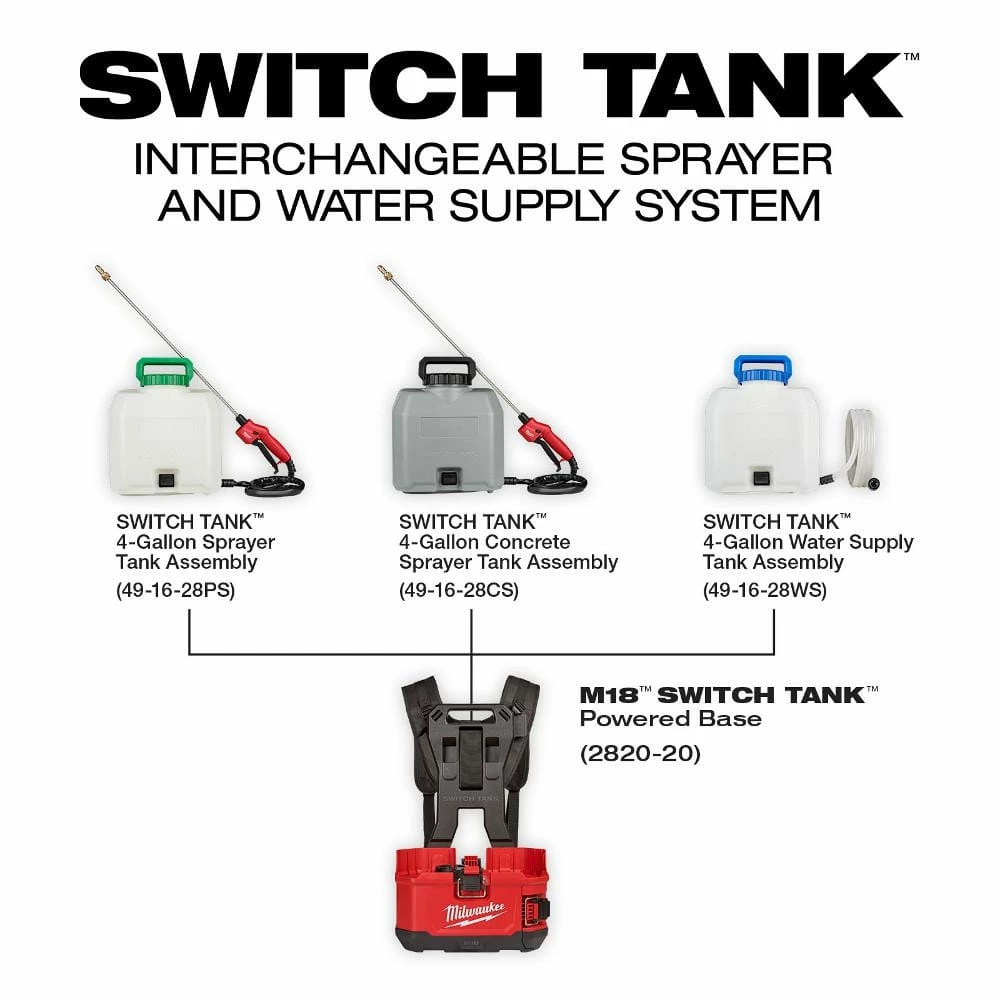 SWITCH TANK™

INTERCHANGEABLE SPRAYER AND WATER SUPPLY SYSTEM

SWITCH TANK™
4-Gallon Sprayer Tank Assembly
(49-16-28PS)

SWITCH TANK™
4-Gallon Concrete Sprayer Tank Assembly
(49-16-28CS)

SWITCH TANK™
4-Gallon Water Supply Tank Assembly
(49-16-28WS)

M18™ SWITCH TANK™
Powered Base
(2820-20)

SWITCH TANK

Milwaukee