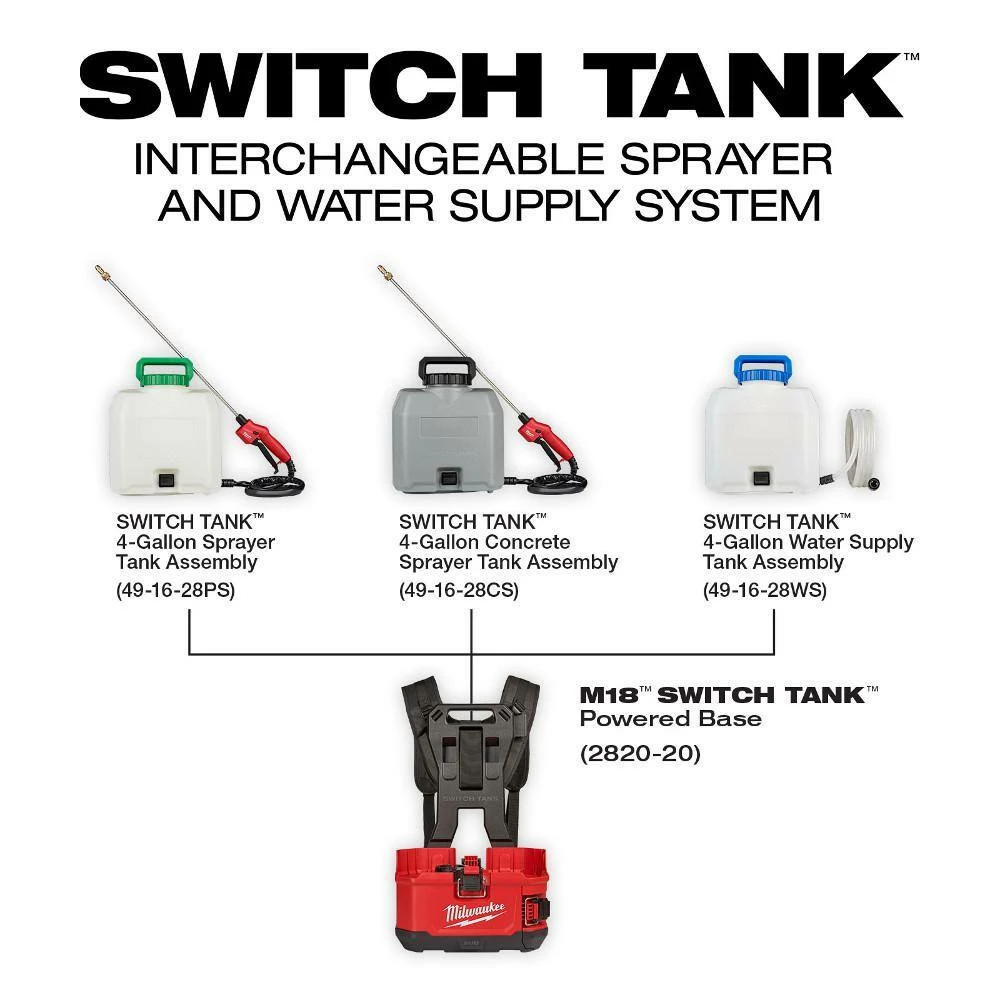 SWITCH TANK™

INTERCHANGEABLE SPRAYER AND WATER SUPPLY SYSTEM

SWITCH TANK™
4-Gallon Sprayer Tank Assembly
(49-16-28PS)

SWITCH TANK™
4-Gallon Concrete Sprayer Tank Assembly
(49-16-28CS)

SWITCH TANK™
4-Gallon Water Supply Tank Assembly
(49-16-28WS)

M18™ SWITCH TANK™
Powered Base
(2820-20)

SWITCH TANK

Milwaukee